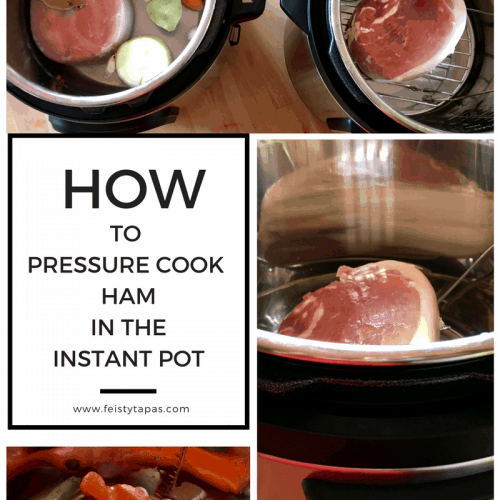 HOW
TO
PRESSURE COOK
HAM
IN THE
INSTANT POT

www.feistytapas.com